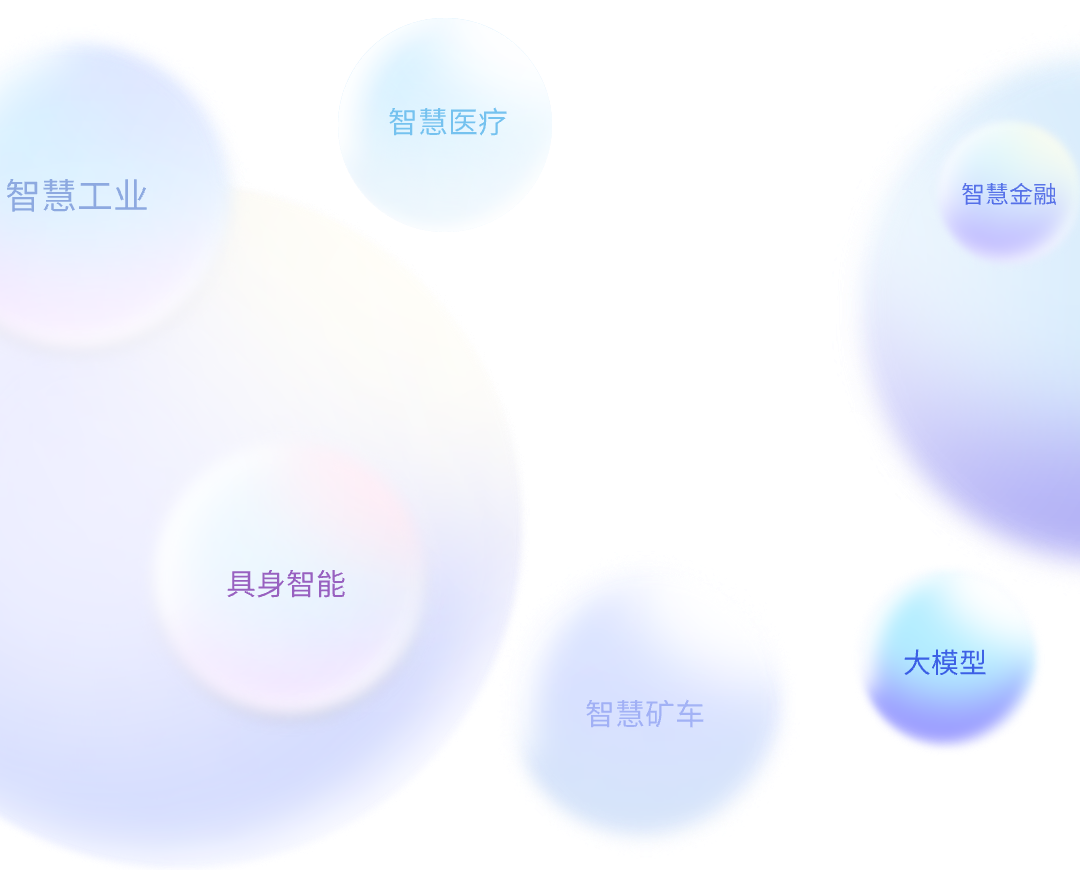 智慧医疗

智慧工业

智慧金融

具身智能

大模型

智慧矿车